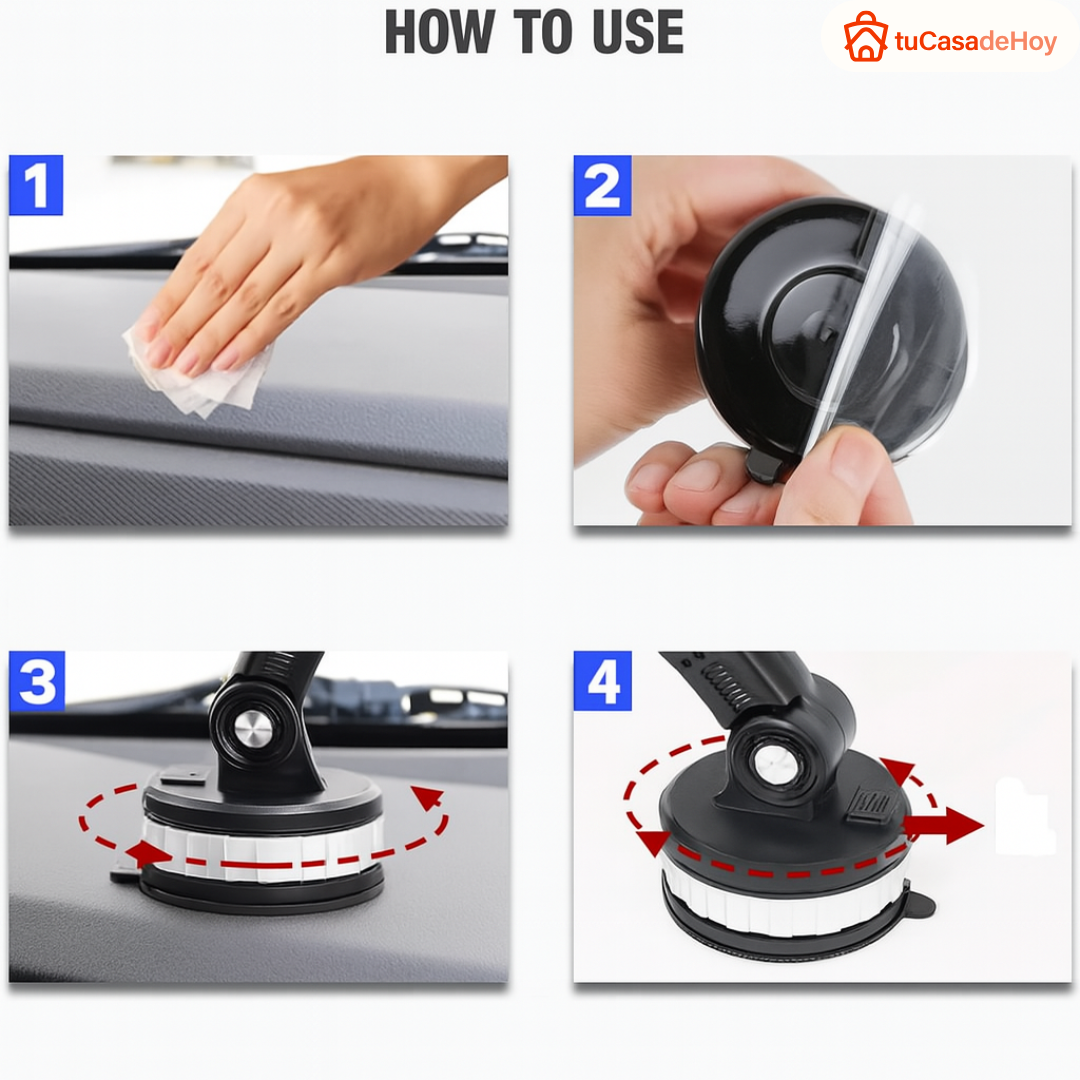 HOW TO USE

tuCasadeHoy

1

2

3

4