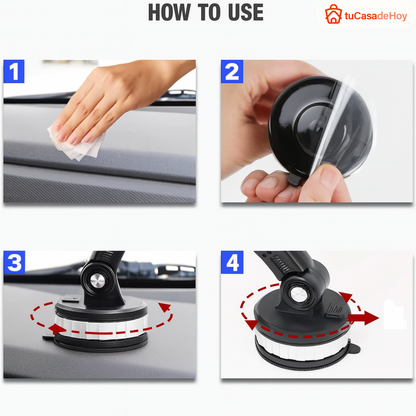 HOW TO USE

tuCasadeHoy

1

2

3

4